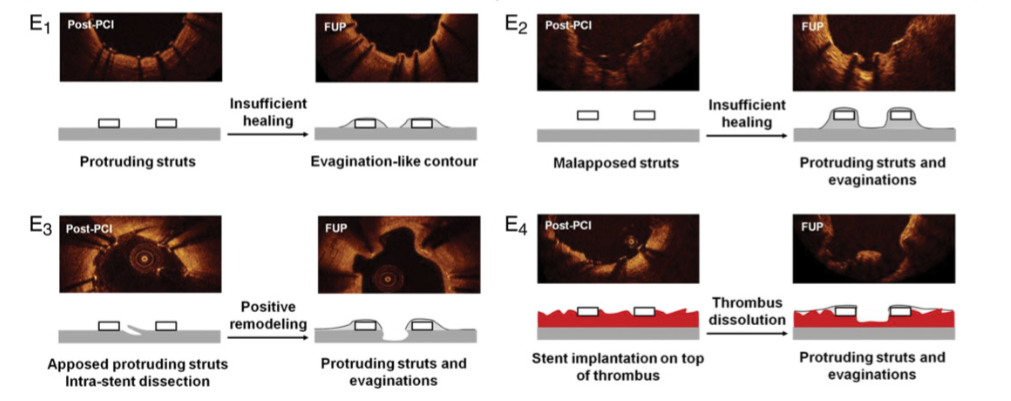 $E_1$
Post-PCI
FUP
Insufficient healing
Protruding struts
Evagination-like contour

$E_2$
Post-PCI
FUP
Insufficient healing
Malapposed struts
Protruding struts and evaginations

$E_3$
Post-PCI
FUP
Positive remodeling
Apposed protruding struts
Intra-stent dissection
Protruding struts and evaginations

$E_4$
Post-PCI
FUP
Thrombus dissolution
Stent implantation on top of thrombus
Protruding struts and evaginations