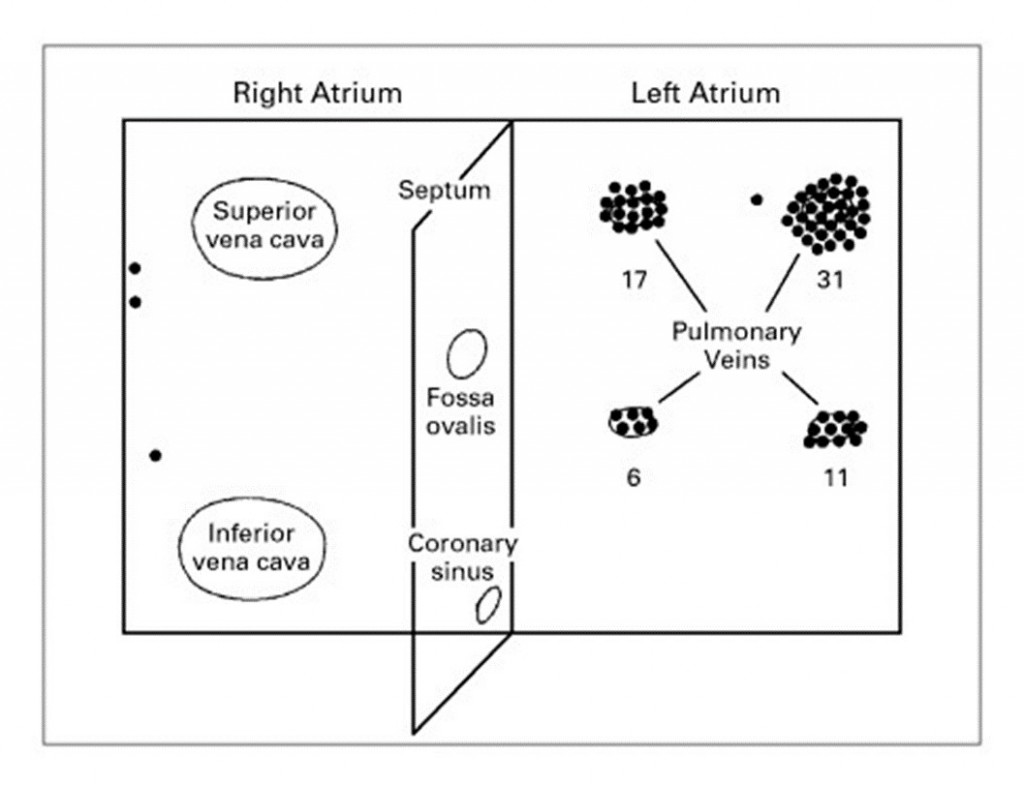 Right Atrium

Left Atrium

Superior vena cava

Septum

17

31

Pulmonary Veins

Fossa ovalis

6

11

Inferior vena cava

Coronary sinus